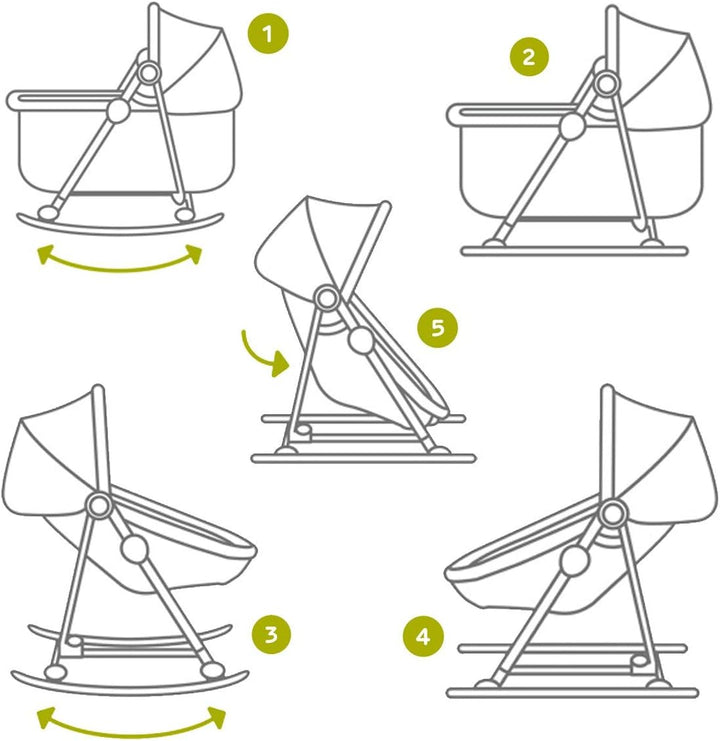 1

2

5

3

4