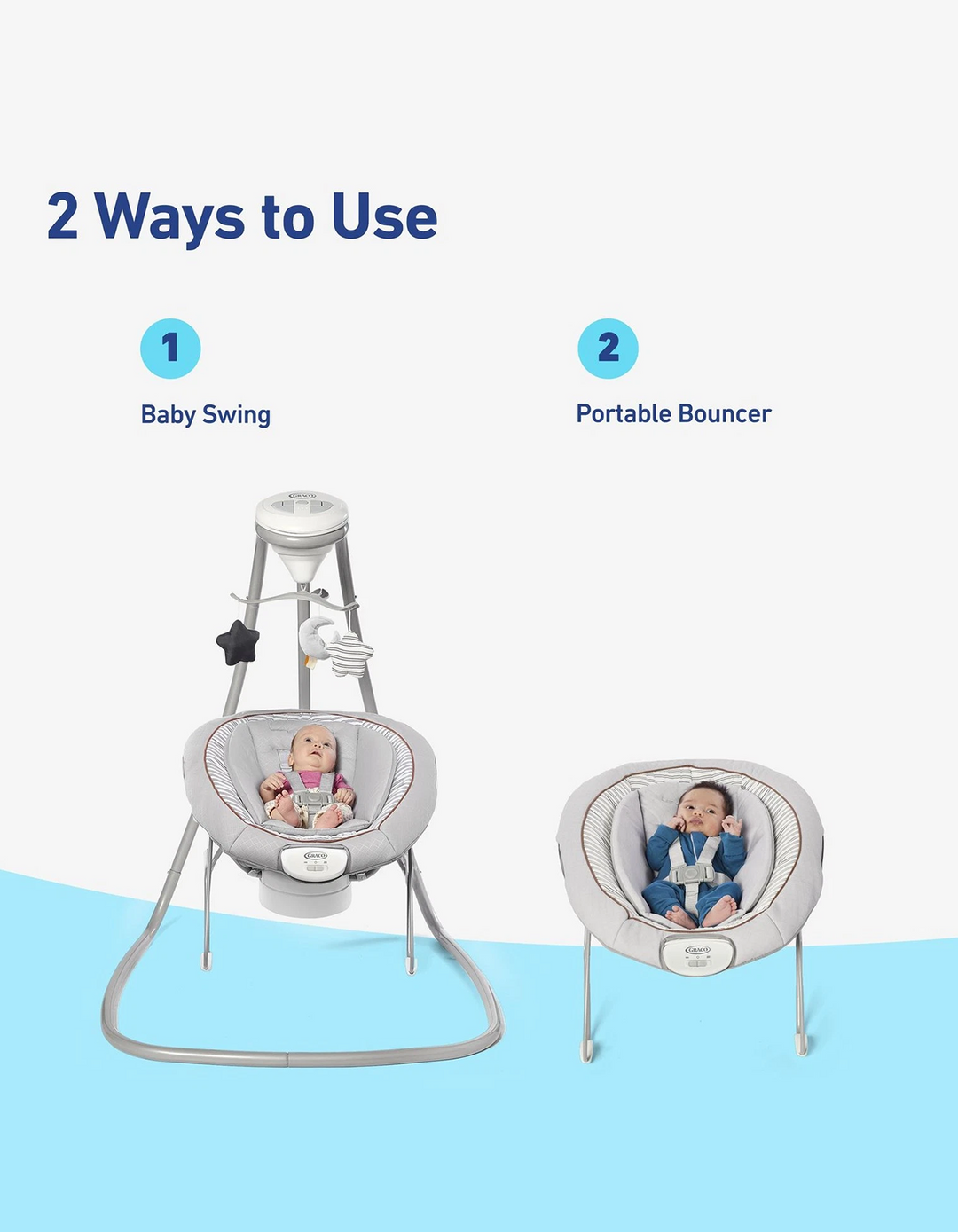 2 Ways to Use

1

Baby Swing

2

Portable Bouncer

GRACO

GRACO

GRACO