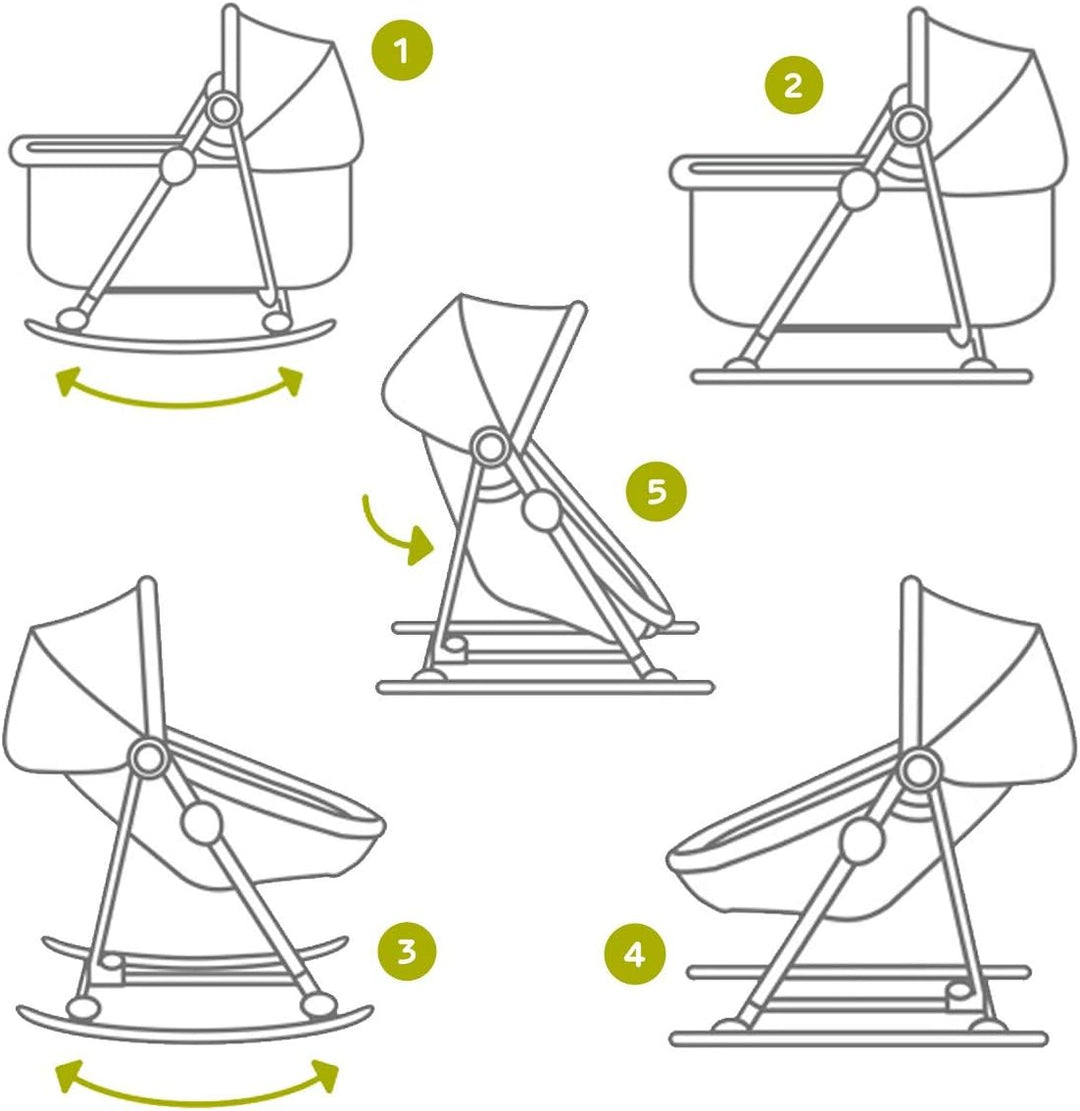 1

2

5

3

4