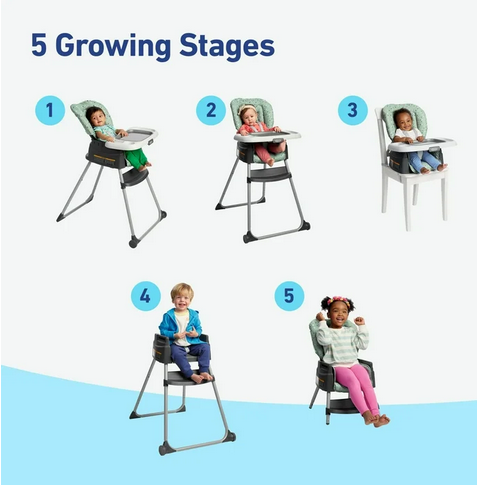 5 Growing Stages

1

2

3

4

5