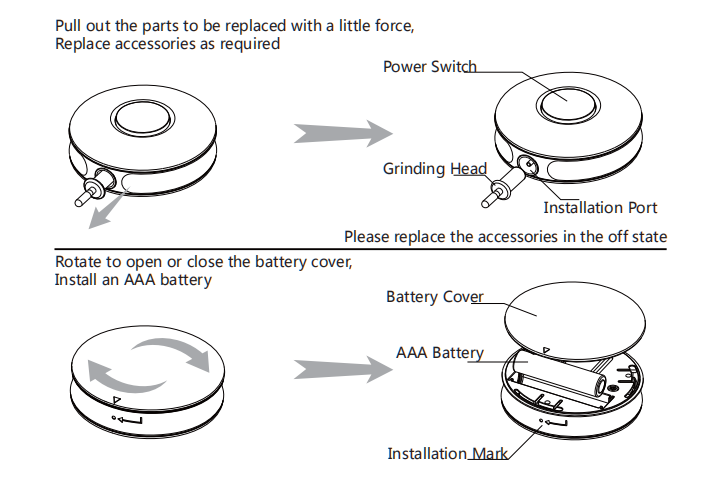 Pull out the parts to be replaced with a little force,
Replace accessories as required

Power Switch

Grinding Head

Installation Port

Please replace the accessories in the off state

Rotate to open or close the battery cover,
Install an AAA battery

Battery Cover

AAA Battery

Installation Mark