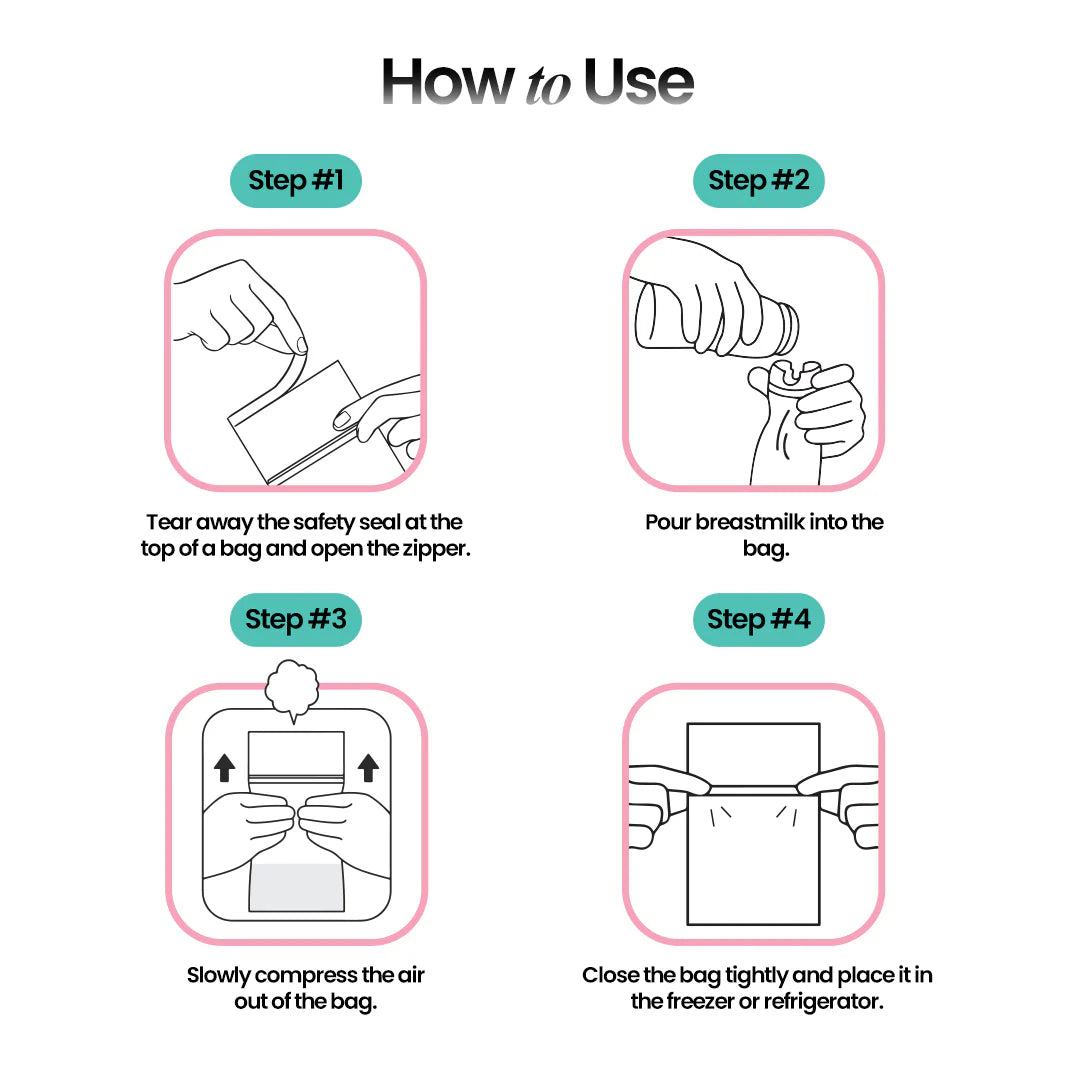 How to Use

Step #1

Tear away the safety seal at the top of a bag and open the zipper.

Step #2

Pour breastmilk into the bag.

Step #3

Slowly compress the air out of the bag.

Step #4

Close the bag tightly and place it in the freezer or refrigerator.