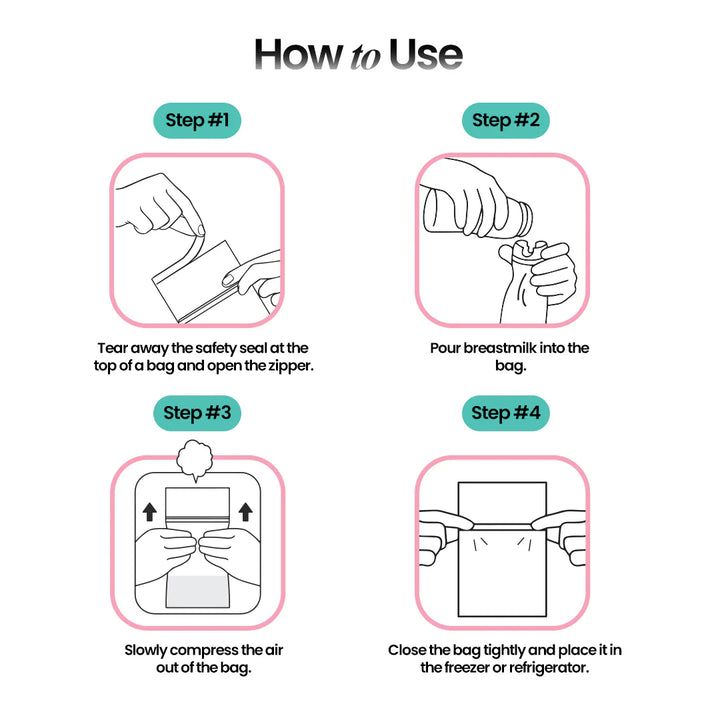 How to Use

Step #1

Tear away the safety seal at the top of a bag and open the zipper.

Step #2

Pour breastmilk into the bag.

Step #3

Slowly compress the air out of the bag.

Step #4

Close the bag tightly and place it in the freezer or refrigerator.