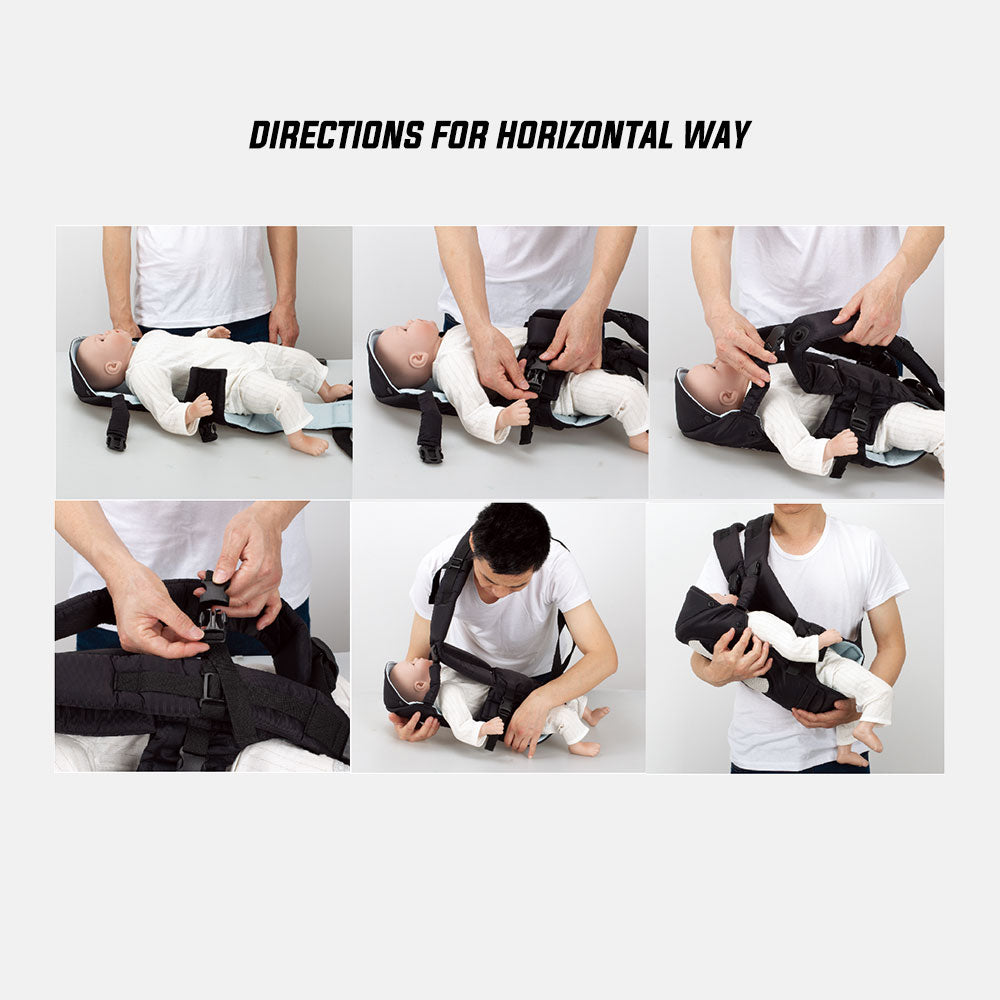 DIRECTIONS FOR HORIZONTAL WAY